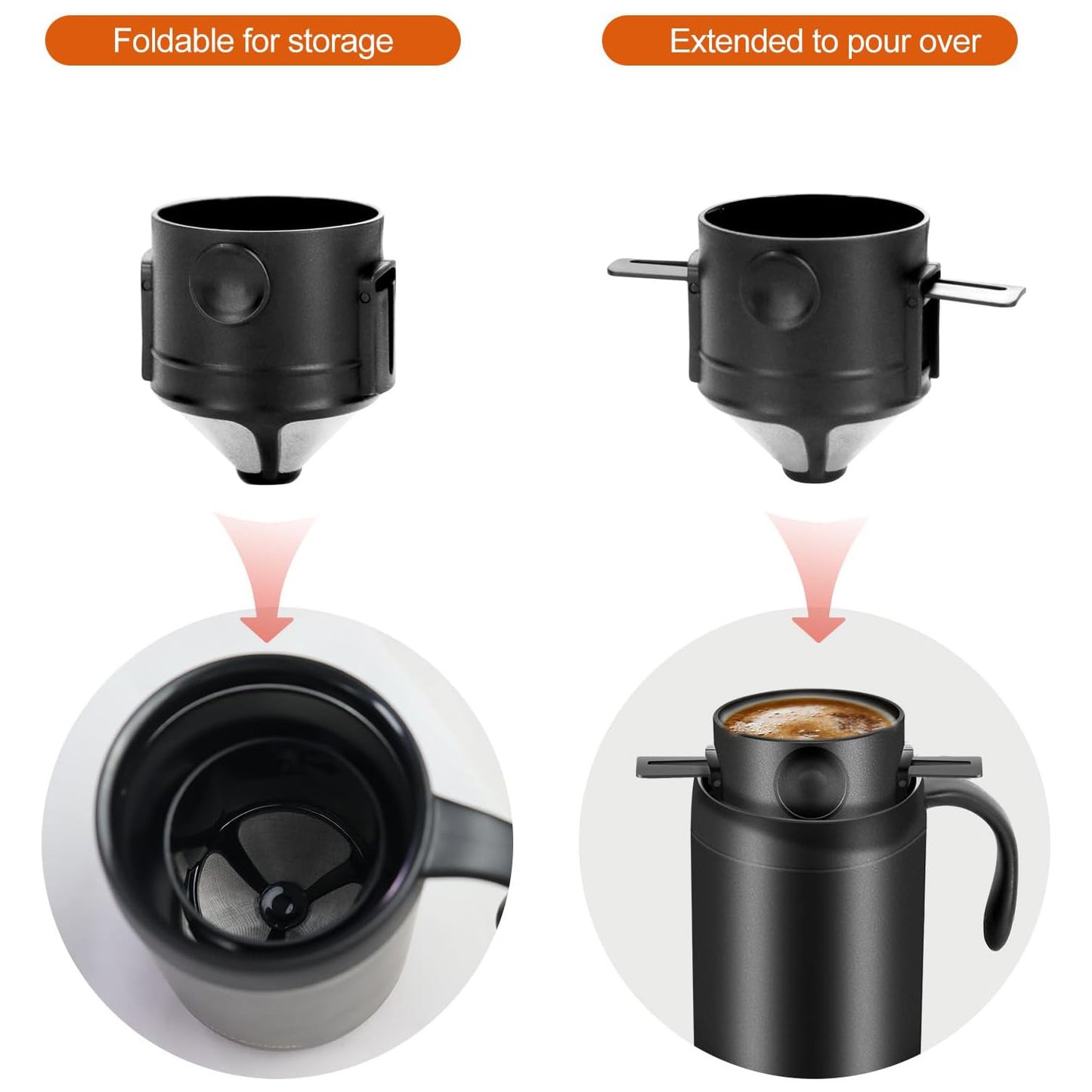 Foldable for storage

Extended to pour over